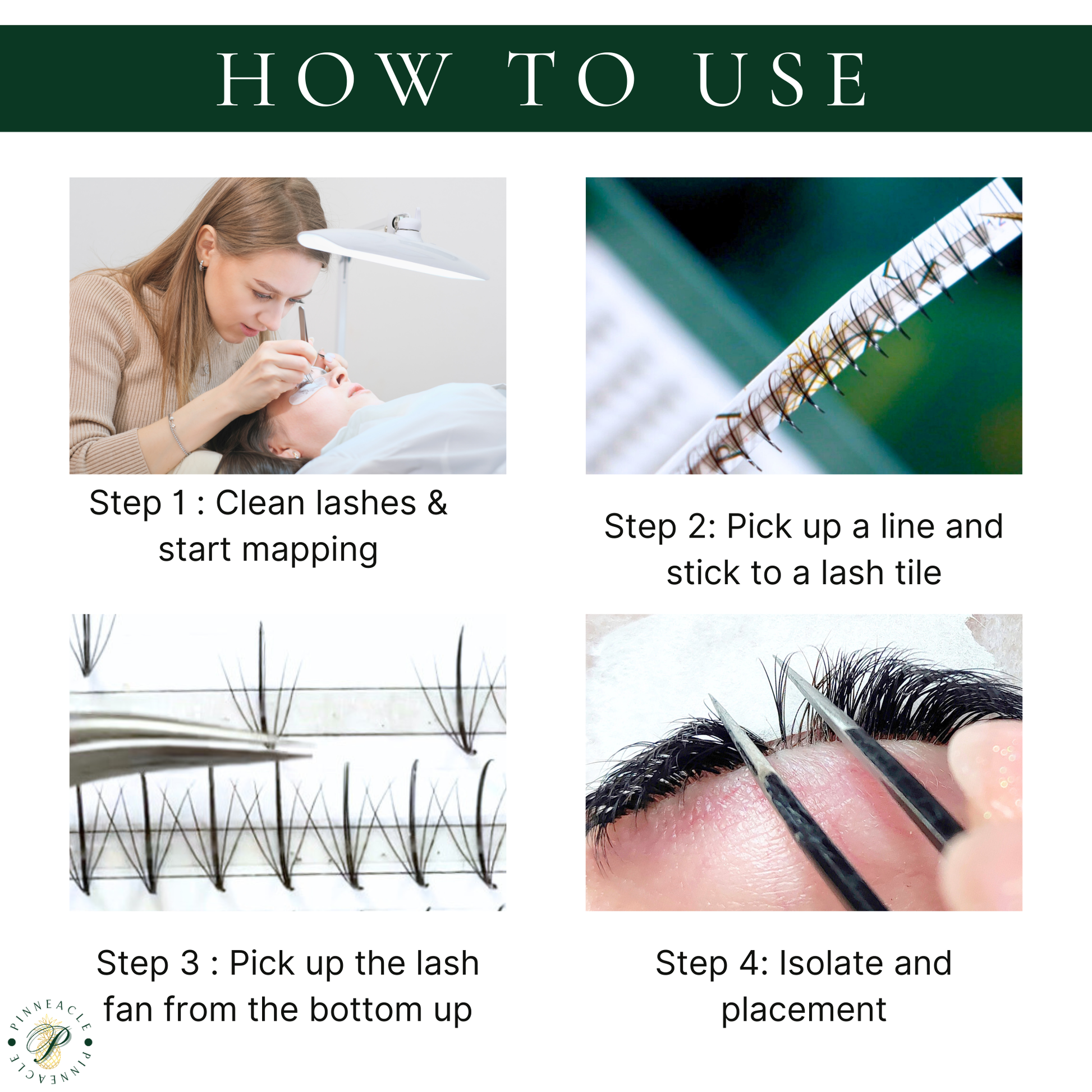 HOW TO USE

Step 1 : Clean lashes & start mapping

Step 2: Pick up a line and stick to a lash tile

Step 3 : Pick up the lash fan from the bottom up

Step 4: Isolate and placement

PINNEACLE P PINNEACLE